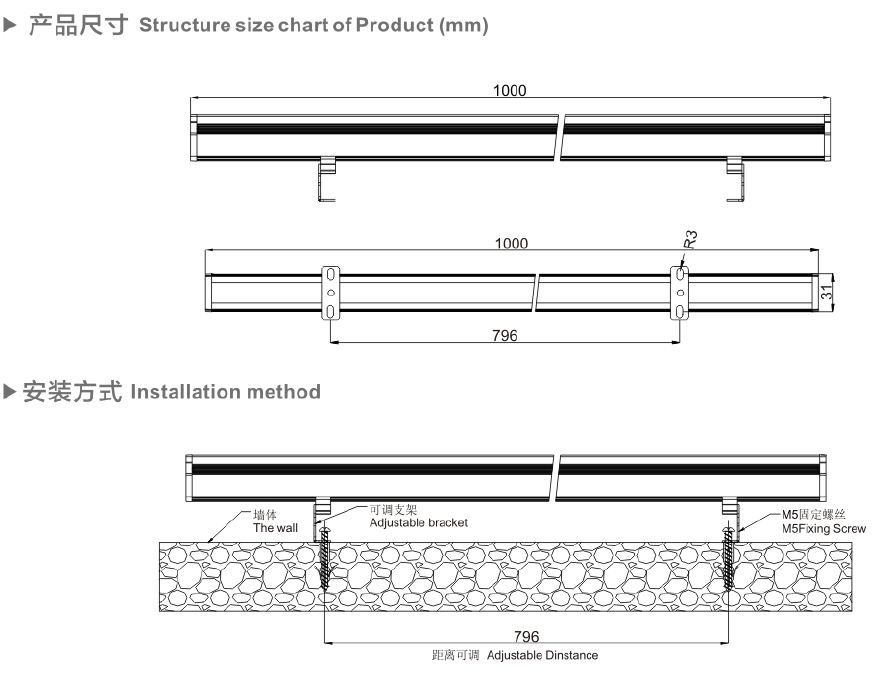 ▶ 产品尺寸 Structure size chart of Product (mm)

1000

1000

R3

31

796

▶ 安装方式 Installation method

墙体
The wall

可调支架
Adjustable bracket

M5固定螺丝
M5Fixing Screw

796

距离可调 Adjustable Dinstance