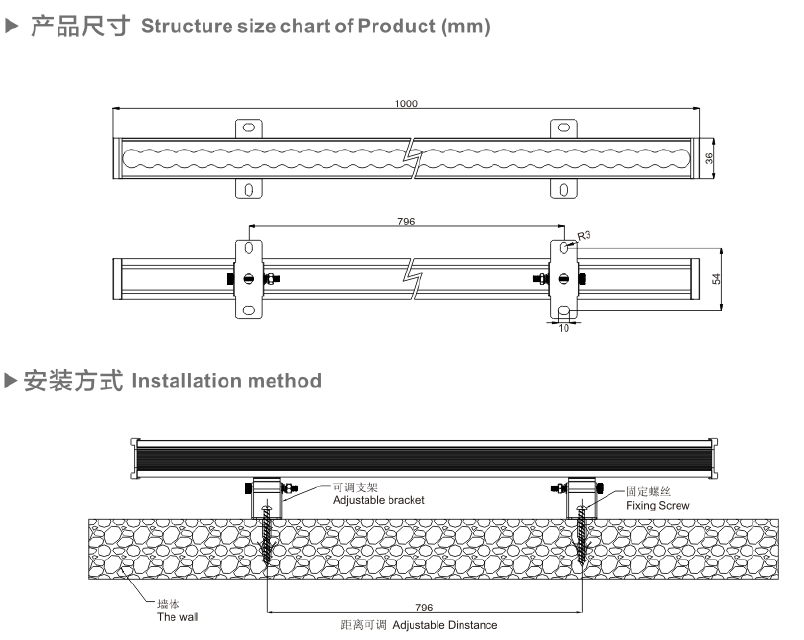 ▶ 产品尺寸 Structure size chart of Product (mm)

1000

36

796

R3

54

10

▶ 安装方式 Installation method

可调支架
Adjustable bracket

固定螺丝
Fixing Screw

墙体
The wall

796

距离可调 Adjustable Dinstance